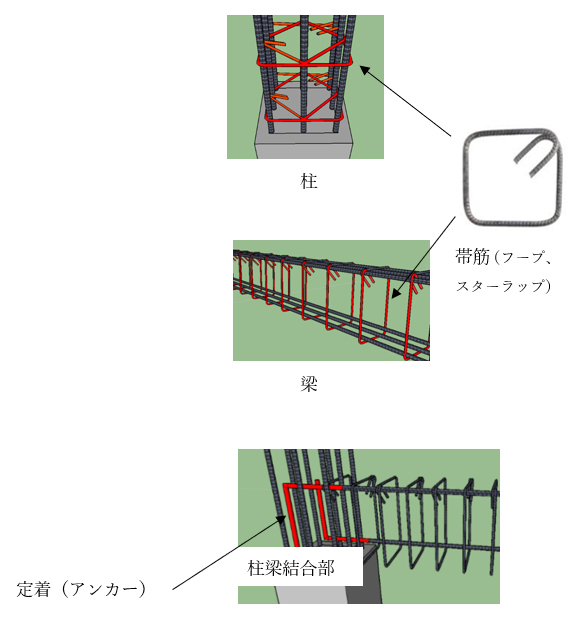 柱

帯筋（フープ、スターラップ）

梁

柱梁結合部

定着（アンカー）